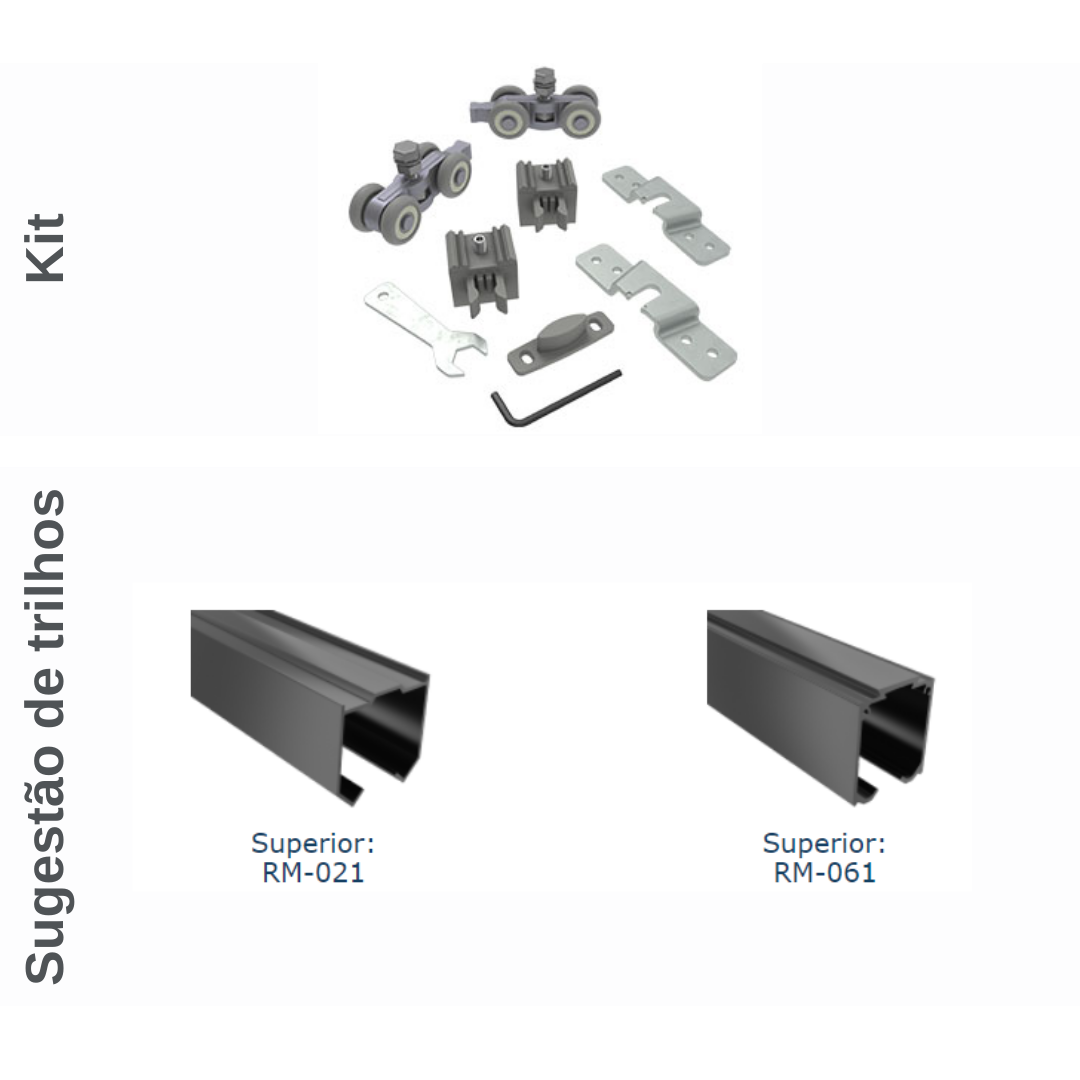 Kit

Sugestão de trilhos

Superior:
RM-021

Superior:
RM-061